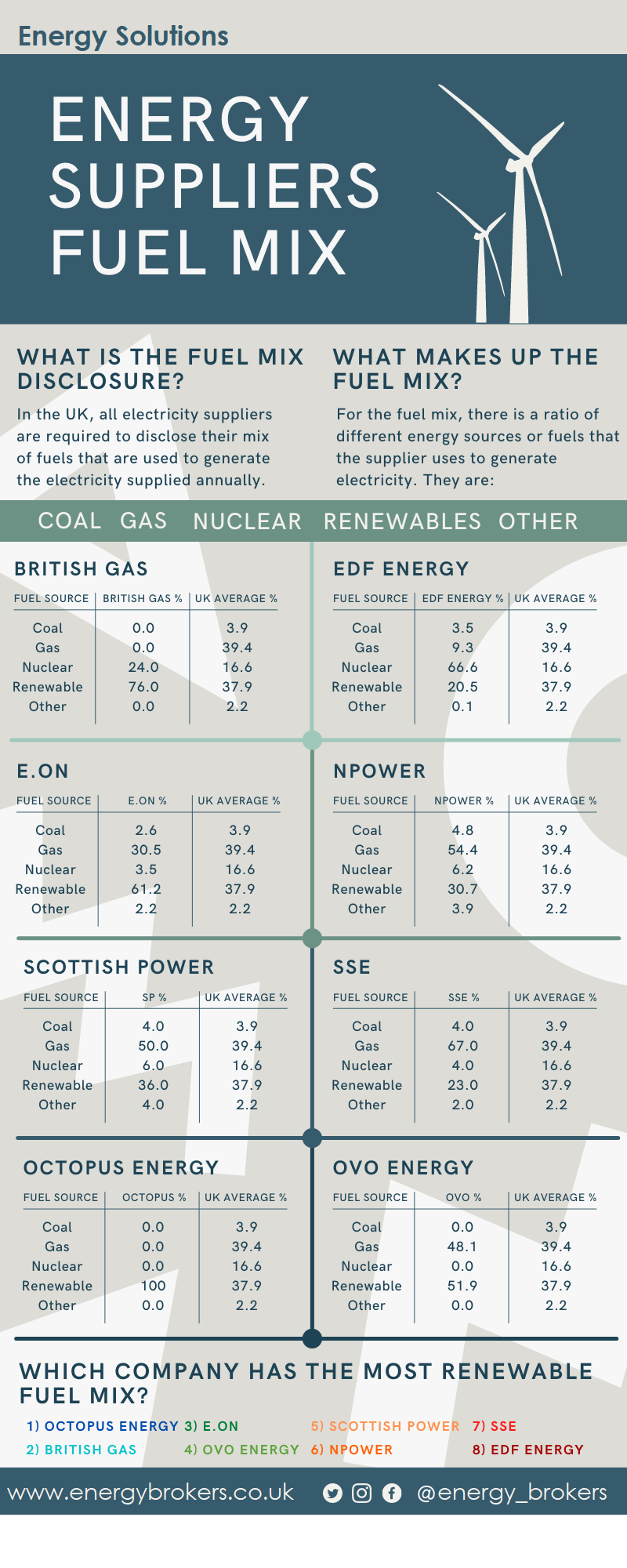 Energy Solutions

ENERGY SUPPLIERS FUEL MIX

WHAT IS THE FUEL MIX DISCLOSURE?

In the UK, all electricity suppliers are required to disclose their mix of fuels that are used to generate the electricity supplied annually.

WHAT MAKES UP THE FUEL MIX?

For the fuel mix, there is a ratio of different energy sources or fuels that the supplier uses to generate electricity. They are:

COAL GAS NUCLEAR RENEWABLES OTHER

BRITISH GAS

| FUEL SOURCE | BRITISH GAS % | UK AVERAGE % |
|---|---|---|
| Coal | 0.0 | 3.9 |
| Gas | 0.0 | 39.4 |
| Nuclear | 24.0 | 16.6 |
| Renewable | 76.0 | 37.9 |
| Other | 0.0 | 2.2 |

EDF ENERGY

| FUEL SOURCE | EDF ENERGY % | UK AVERAGE % |
|---|---|---|
| Coal | 3.5 | 3.9 |
| Gas | 9.3 | 39.4 |
| Nuclear | 66.6 | 16.6 |
| Renewable | 20.5 | 37.9 |
| Other | 0.1 | 2.2 |

E.ON

| FUEL SOURCE | E.ON % | UK AVERAGE % |
|---|---|---|
| Coal | 2.6 | 3.9 |
| Gas | 30.5 | 39.4 |
| Nuclear | 3.5 | 16.6 |
| Renewable | 61.2 | 37.9 |
| Other | 2.2 | 2.2 |

NPOWER

| FUEL SOURCE | NPOWER % | UK AVERAGE % |
|---|---|---|
| Coal | 4.8 | 3.9 |
| Gas | 54.4 | 39.4 |
| Nuclear | 6.2 | 16.6 |
| Renewable | 30.7 | 37.9 |
| Other | 3.9 | 2.2 |

SCOTTISH POWER

| FUEL SOURCE | SP % | UK AVERAGE % |
|---|---|---|
| Coal | 4.0 | 3.9 |
| Gas | 50.0 | 39.4 |
| Nuclear | 6.0 | 16.6 |
| Renewable | 36.0 | 37.9 |
| Other | 4.0 | 2.2 |

SSE

| FUEL SOURCE | SSE % | UK AVERAGE % |
|---|---|---|
| Coal | 4.0 | 3.9 |
| Gas | 67.0 | 39.4 |
| Nuclear | 4.0 | 16.6 |
| Renewable | 23.0 | 37.9 |
| Other | 2.0 | 2.2 |

OCTOPUS ENERGY

| FUEL SOURCE | OCTOPUS % | UK AVERAGE % |
|---|---|---|
| Coal | 0.0 | 3.9 |
| Gas | 0.0 | 39.4 |
| Nuclear | 0.0 | 16.6 |
| Renewable | 100 | 37.9 |
| Other | 0.0 | 2.2 |

OVO ENERGY

| FUEL SOURCE | OVO % | UK AVERAGE % |
|---|---|---|
| Coal | 0.0 | 3.9 |
| Gas | 48.1 | 39.4 |
| Nuclear | 0.0 | 16.6 |
| Renewable | 51.9 | 37.9 |
| Other | 0.0 | 2.2 |

WHICH COMPANY HAS THE MOST RENEWABLE FUEL MIX?

1) OCTOPUS ENERGY
2) BRITISH GAS
3) E.ON
4) OVO ENERGY
5) SCOTTISH POWER
6) NPOWER
7) SSE
8) EDF ENERGY

www.energybrokers.co.uk @energy_brokers